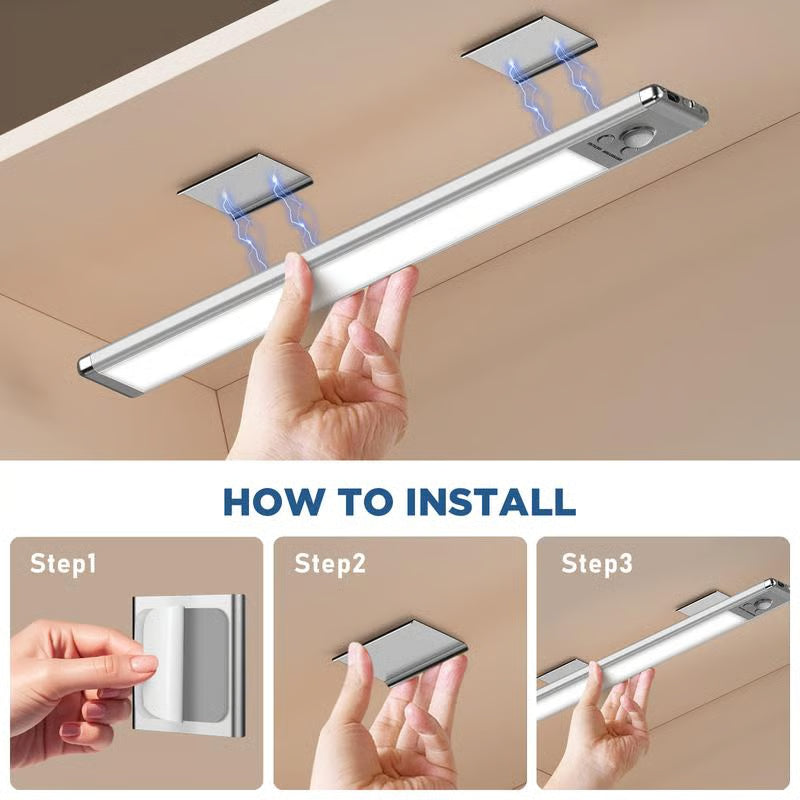 HOW TO INSTALL

Step1

Step2

Step3