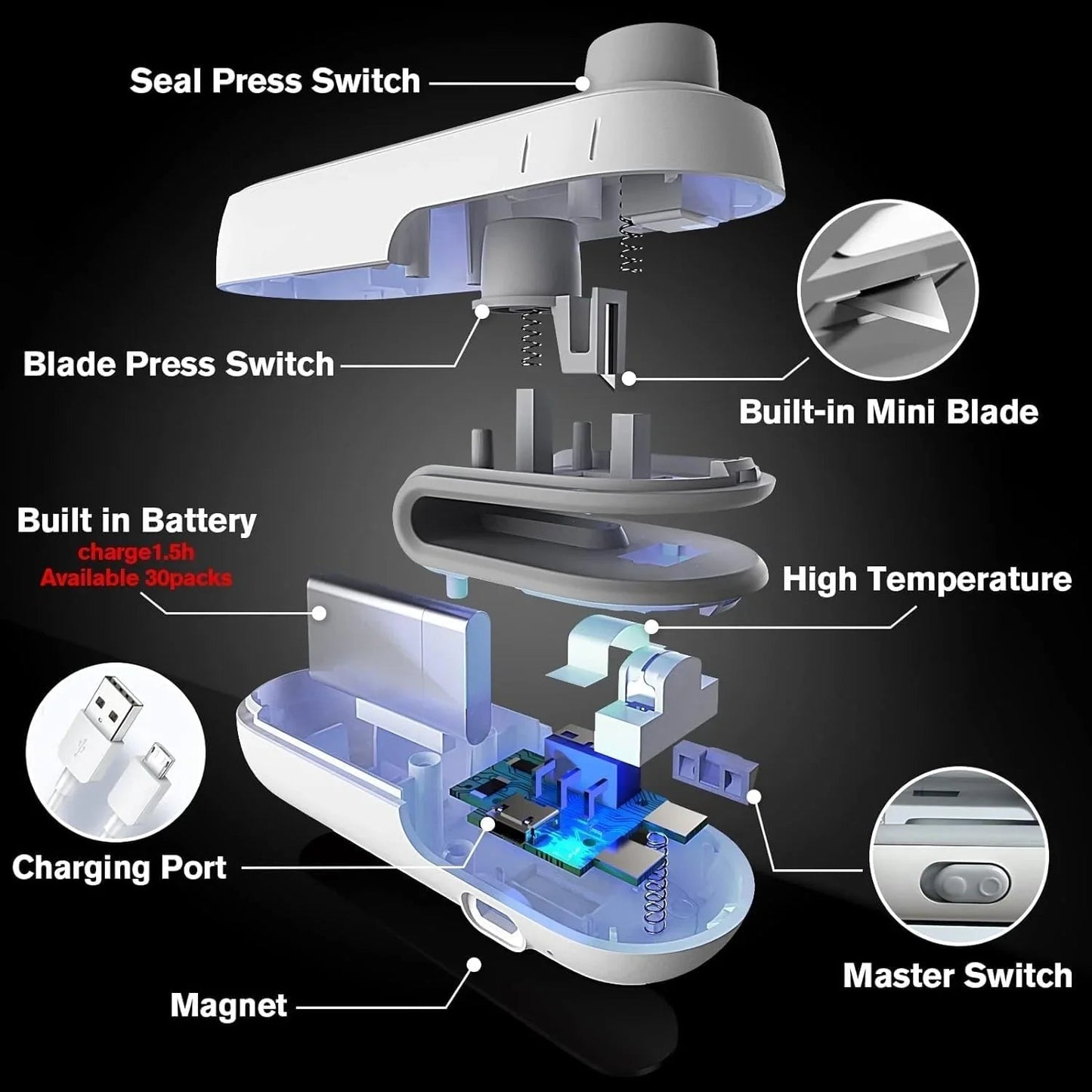 Seal Press Switch

Blade Press Switch

Built-in Mini Blade

Built in Battery
charge1.5h
Available 30packs

High Temperature

Charging Port

Master Switch

Magnet