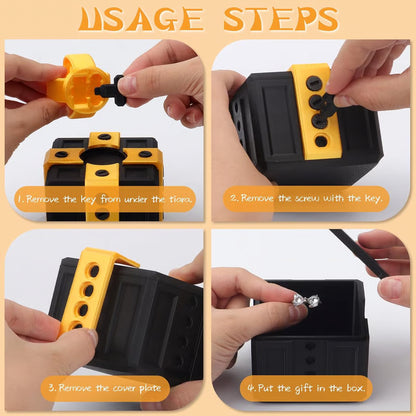 USAGE STEPS

1. Remove the key from under the tiara.

2. Remove the screw with the key.

3. Remove the cover plate

4. Put the gift in the box.