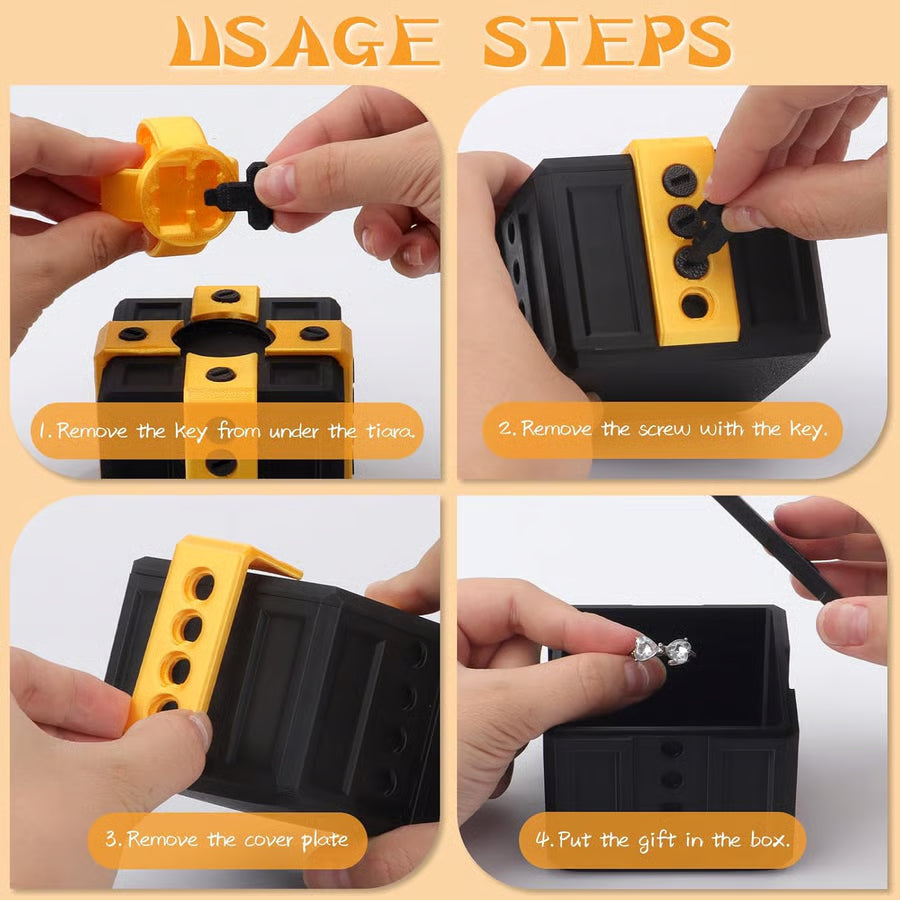 USAGE STEPS

1. Remove the key from under the tiara.

2. Remove the screw with the key.

3. Remove the cover plate

4. Put the gift in the box.